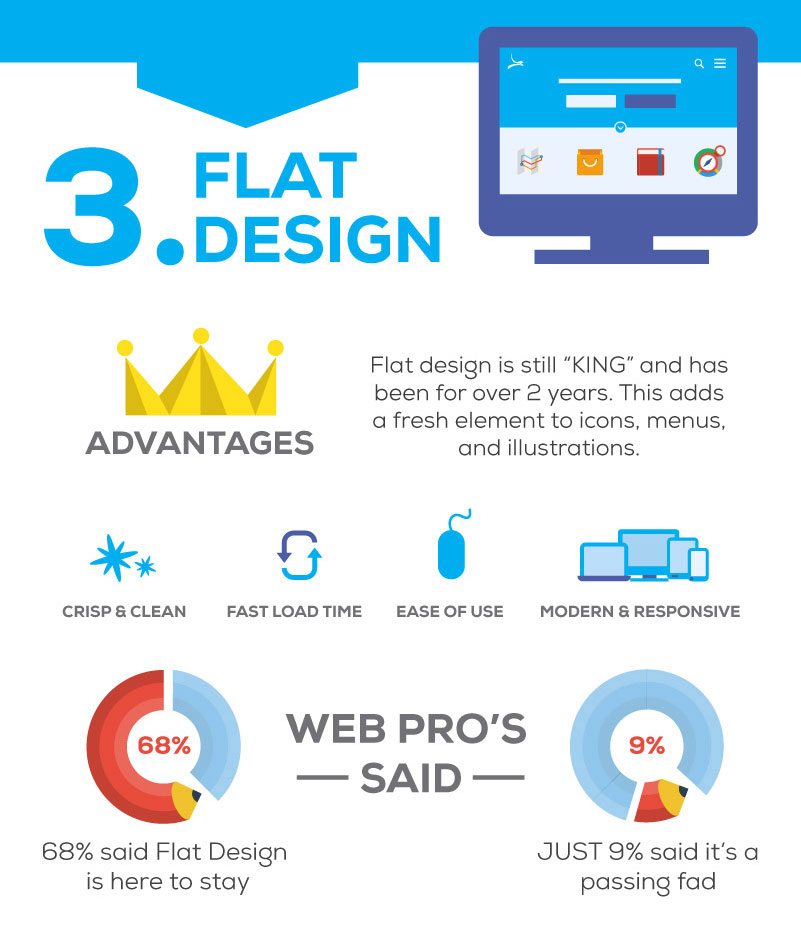 3. FLAT DESIGN

ADVANTAGES

Flat design is still "KING" and has been for over 2 years. This adds a fresh element to icons, menus, and illustrations.

CRISP & CLEAN

FAST LOAD TIME

EASE OF USE

MODERN & RESPONSIVE

68%

WEB PRO'S — SAID —

9%

68% said Flat Design is here to stay

JUST 9% said it's a passing fad